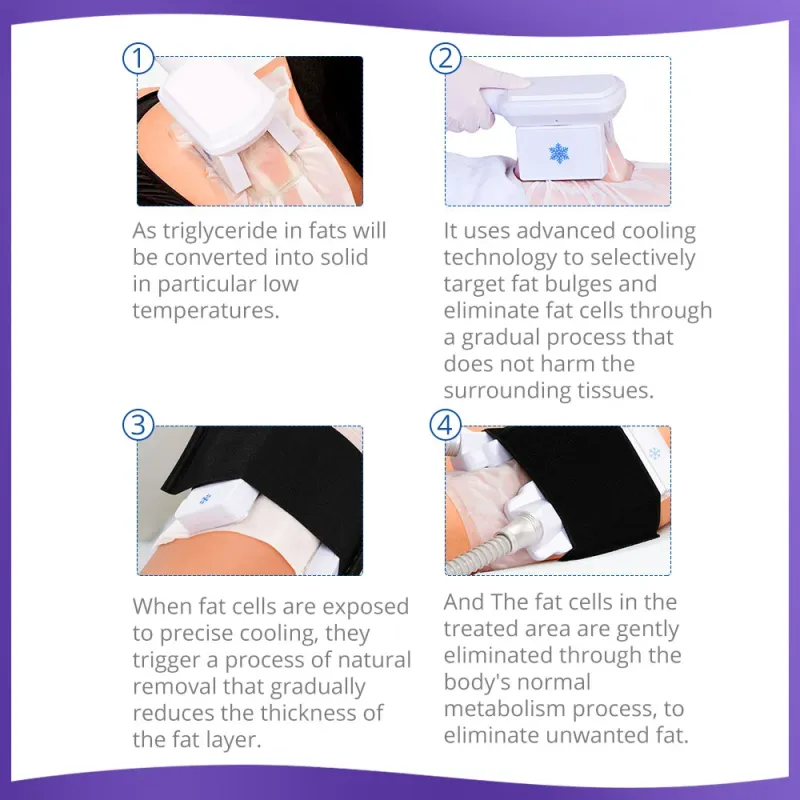 ①

As triglyceride in fats will be converted into solid in particular low temperatures.

②

It uses advanced cooling technology to selectively target fat bulges and eliminate fat cells through a gradual process that does not harm the surrounding tissues.

③

When fat cells are exposed to precise cooling, they trigger a process of natural removal that gradually reduces the thickness of the fat layer.

④

And The fat cells in the treated area are gently eliminated through the body's normal metabolism process, to eliminate unwanted fat.